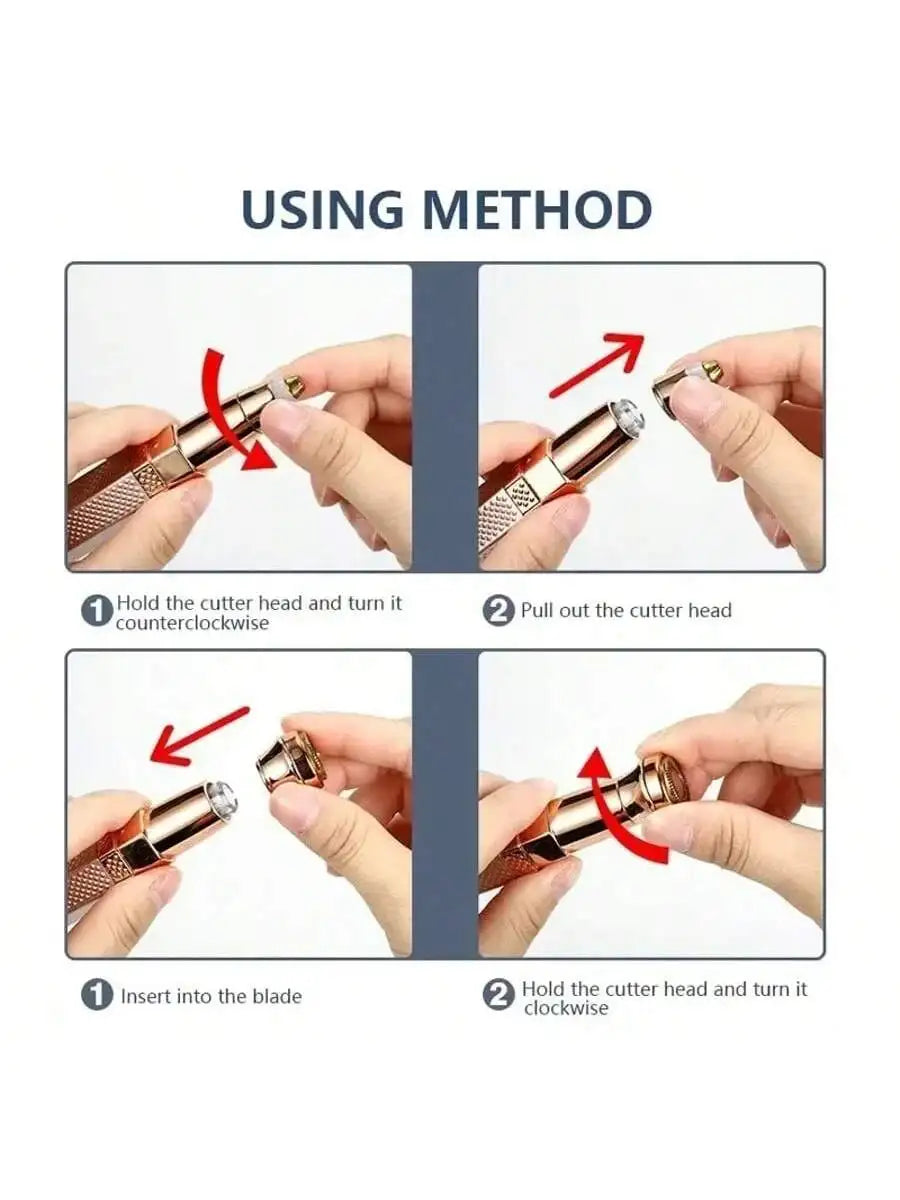 USING METHOD

1 Hold the cutter head and turn it counterclockwise

2 Pull out the cutter head

1 Insert into the blade

2 Hold the cutter head and turn it clockwise