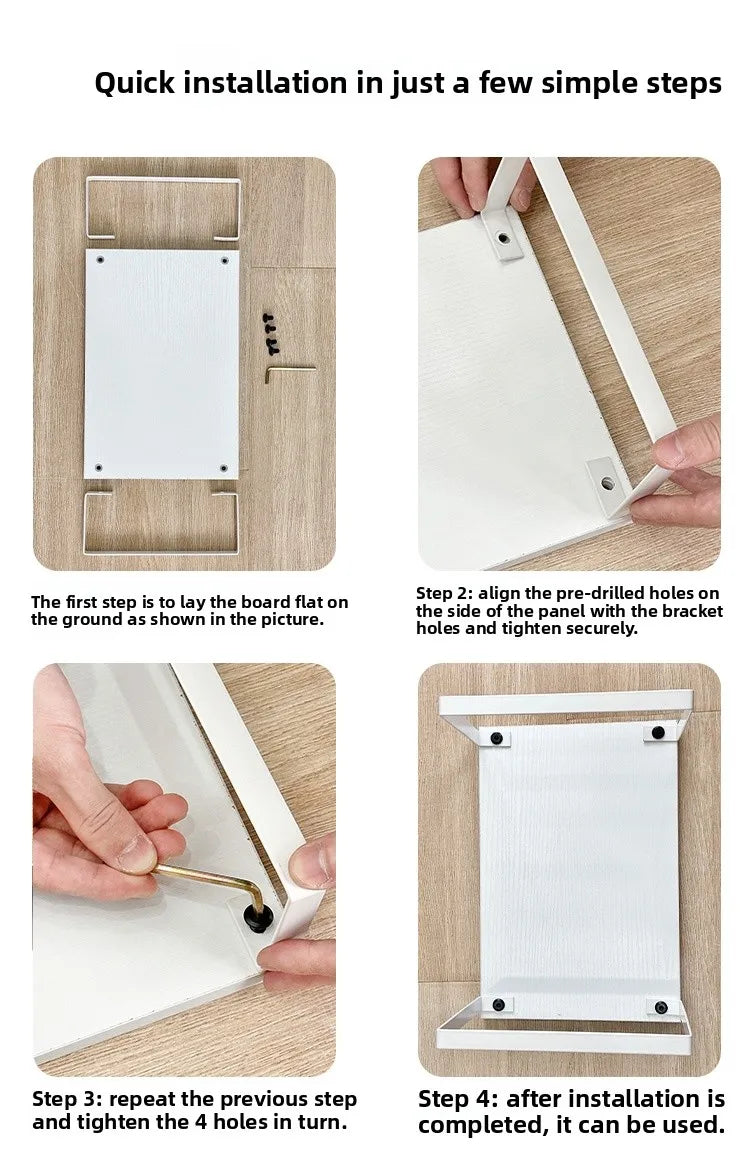 Quick installation in just a few simple steps

The first step is to lay the board flat on the ground as shown in the picture.

Step 2: align the pre-drilled holes on the side of the panel with the bracket holes and tighten securely.

Step 3: repeat the previous step and tighten the 4 holes in turn.

Step 4: after installation is completed, it can be used.