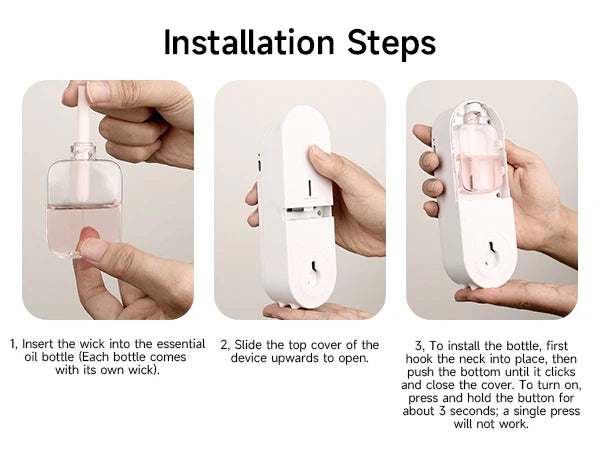 Installation Steps

1, Insert the wick into the essential oil bottle (Each bottle comes with its own wick).

2, Slide the top cover of the device upwards to open.

3, To install the bottle, first hook the neck into place, then push the bottom until it clicks and close the cover. To turn on, press and hold the button for about 3 seconds; a single press will not work.